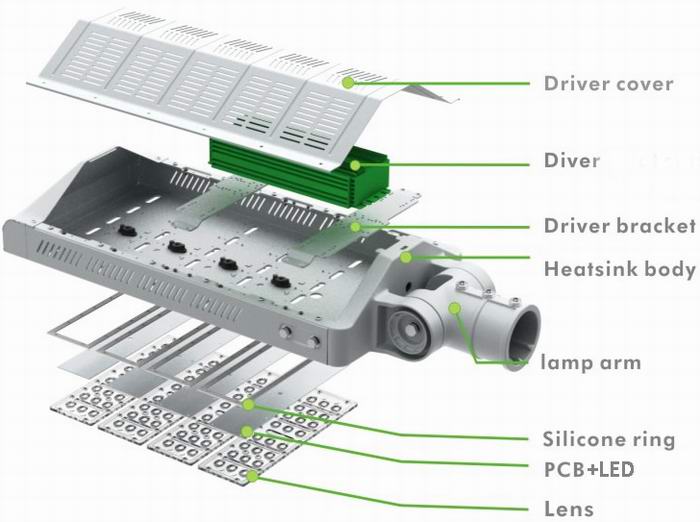 Driver cover
Diver
Driver bracket
Heatsink body
lamp arm
Silicone ring
PCB+LED
Lens