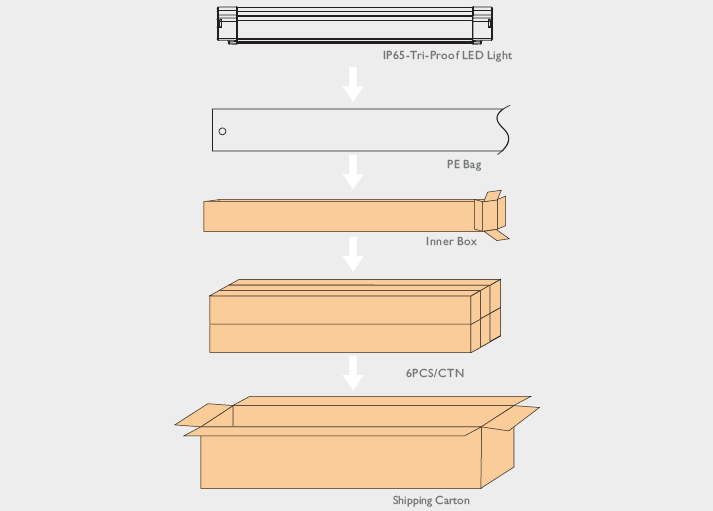 IP65-Tri-Proof LED Light

PE Bag

Inner Box

6PCS/CTN

Shipping Carton