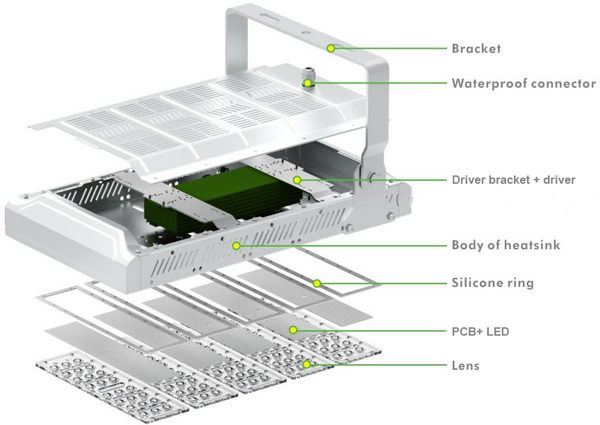 Bracket
Waterproof connector
Driver bracket + driver
Body of heatsink
Silicone ring
PCB+ LED
Lens